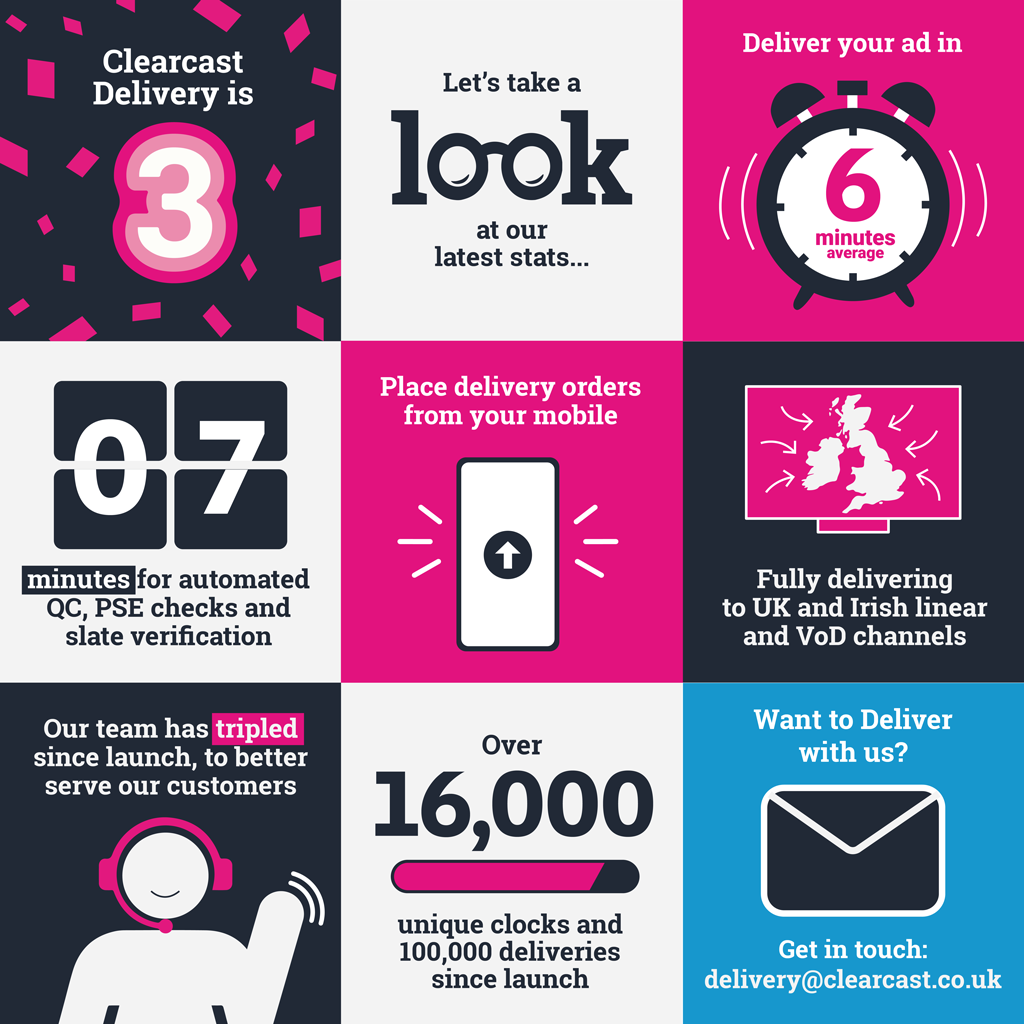 Clearcast Delivery is

3

Let's take a

look

at our latest stats...

Deliver your ad in

6

minutes average

07

minutes for automated QC, PSE checks and slate verification

Place delivery orders from your mobile

Fully delivering to UK and Irish linear and VoD channels

Our team has tripled since launch, to better serve our customers

Over

16,000

unique clocks and 100,000 deliveries since launch

Want to Deliver with us?

Get in touch: delivery@clearcast.co.uk